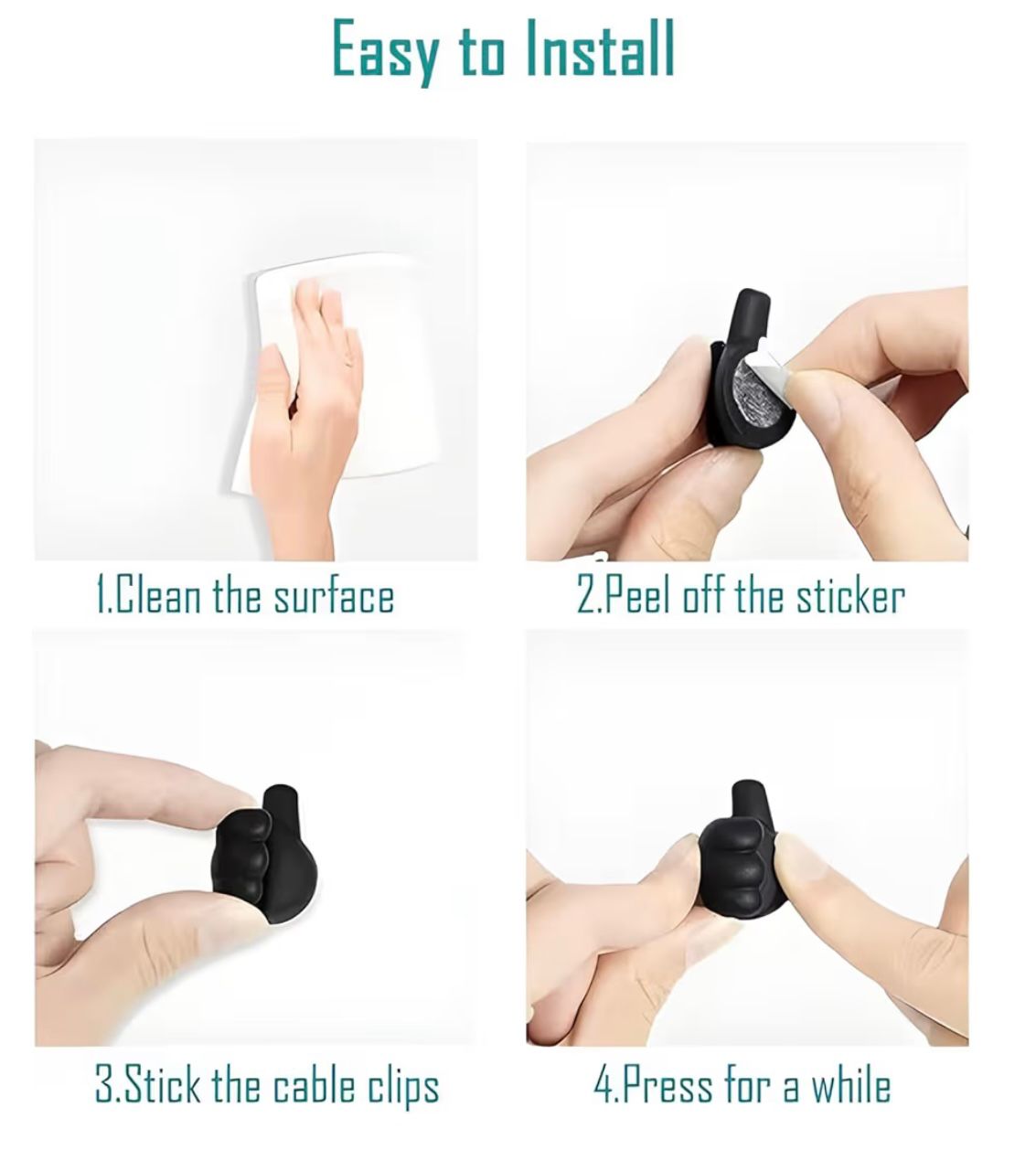 Easy to Install

1.Clean the surface

2.Peel off the sticker

3.Stick the cable clips

4.Press for a while